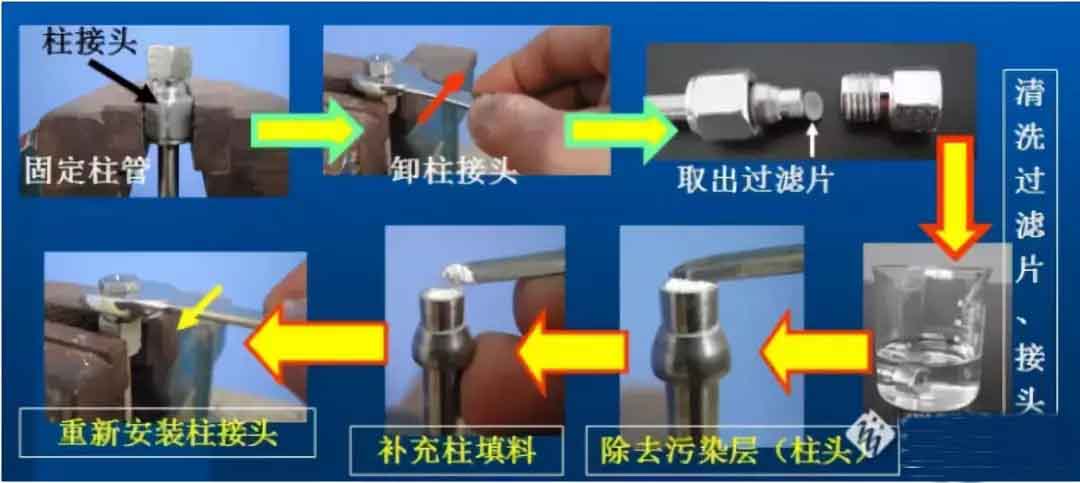 柱接头
固定柱管
卸柱接头
取出过滤片
清洗过滤片、接头
除去污染层（柱头）
补充柱填料
重新安装柱接头