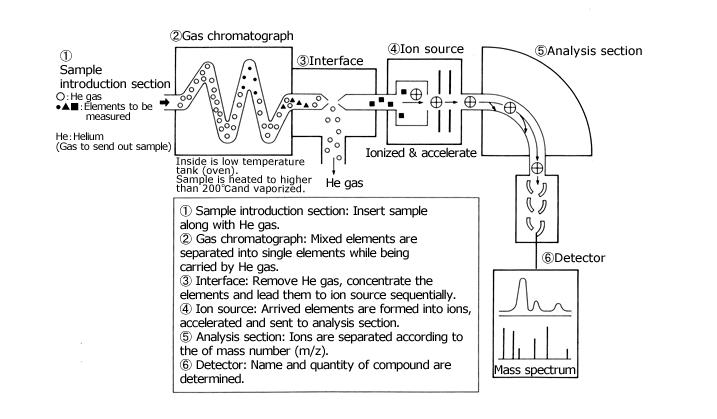 ①
Sample introduction section
○: He gas
●▲■: Elements to be measured

He: Helium
(Gas to send out sample)

②Gas chromatograph

Inside is low temperature tank (oven).
Sample is heated to higher than 200°Cand vaporized.

③Interface

He gas

④Ion source

Ionized & accelerate

⑤Analysis section

⑥Detector

Mass spectrum

① Sample introduction section: Insert sample along with He gas.
② Gas chromatograph: Mixed elements are separated into single elements while being carried by He gas.
③ Interface: Remove He gas, concentrate the elements and lead them to ion source sequentially.
④ Ion source: Arrived elements are formed into ions, accelerated and sent to analysis section.
⑤ Analysis section: Ions are separated according to the of mass number (m/z).
⑥ Detector: Name and quantity of compound are determined.